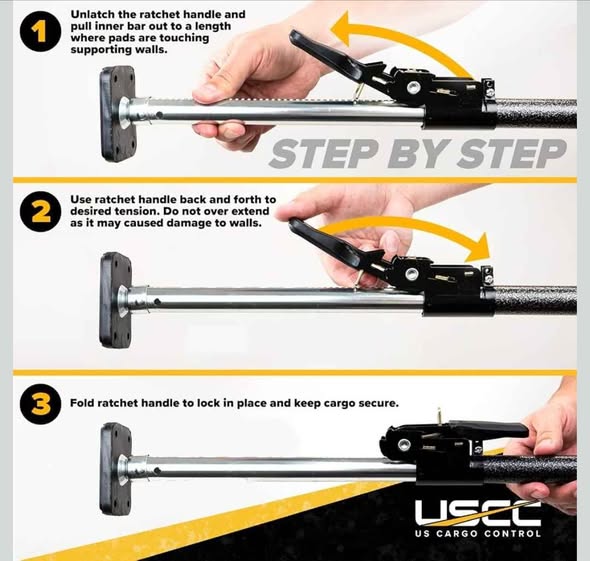 1 Unlatch the ratchet handle and pull inner bar out to a length where pads are touching supporting walls.

STEP BY STEP

2 Use ratchet handle back and forth to desired tension. Do not over extend as it may caused damage to walls.

3 Fold ratchet handle to lock in place and keep cargo secure.

USCC
US CARGO CONTROL