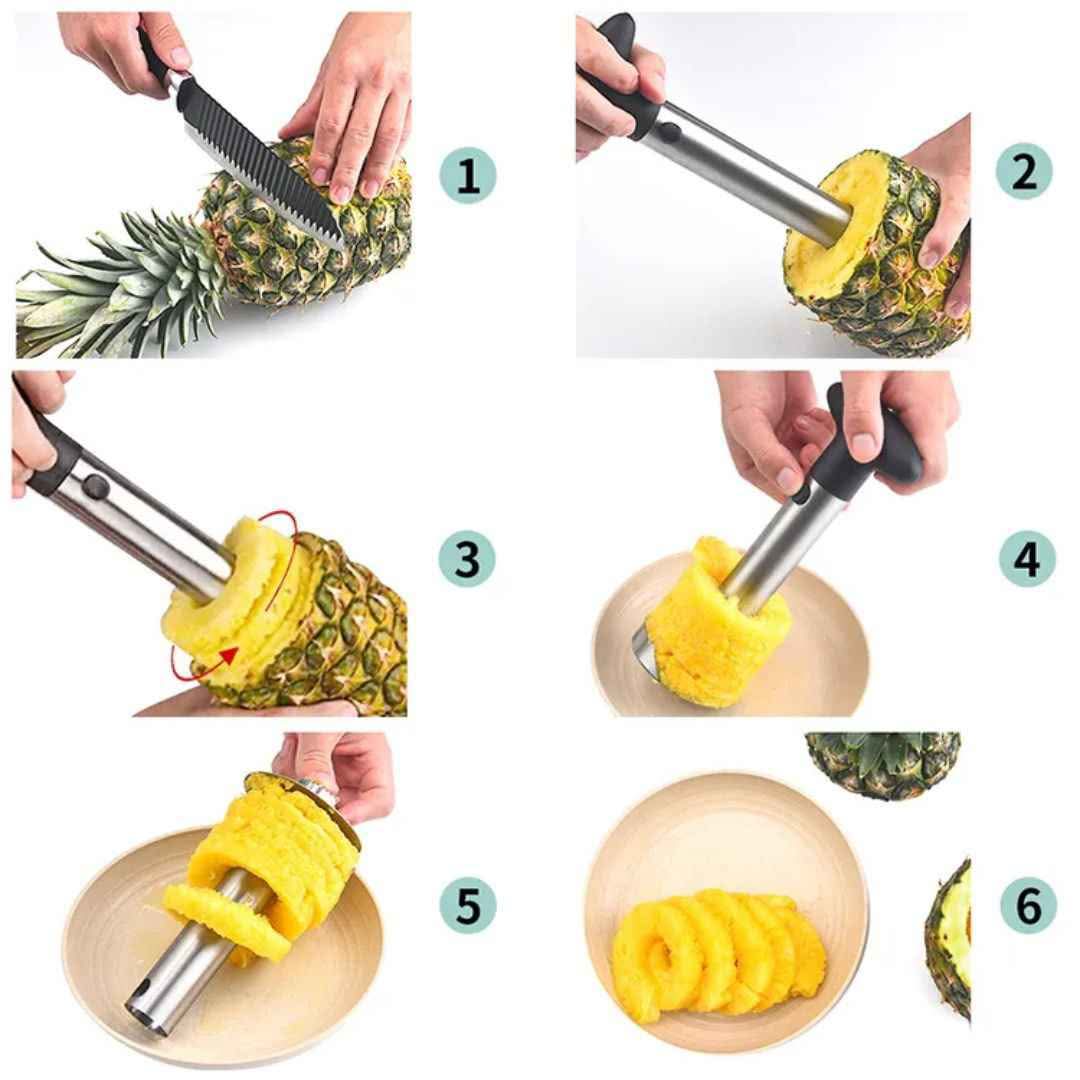 1

2

3

4

5

6