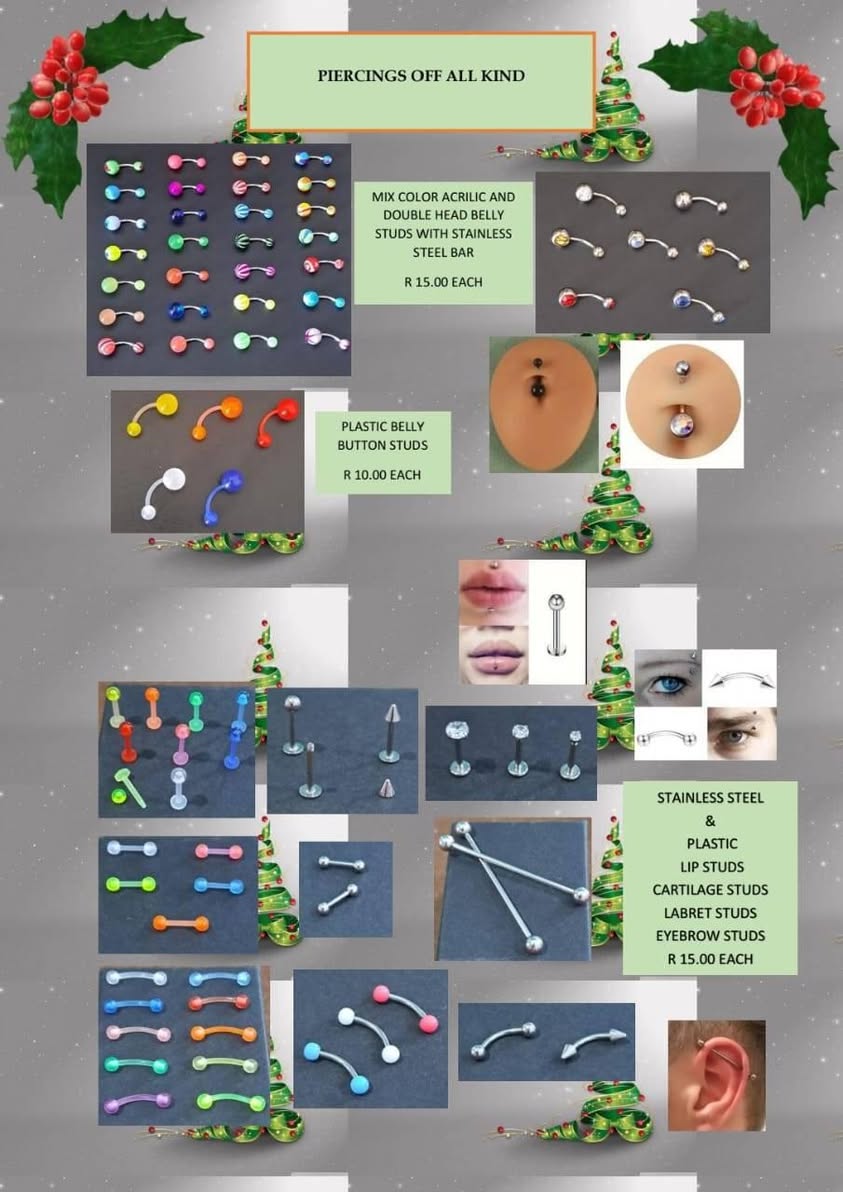 PIERCINGS OFF ALL KIND

MIX COLOR ACRILIC AND DOUBLE HEAD BELLY STUDS WITH STAINLESS STEEL BAR

R 15.00 EACH

PLASTIC BELLY BUTTON STUDS

R 10.00 EACH

STAINLESS STEEL
&
PLASTIC
LIP STUDS
CARTILAGE STUDS
LABRET STUDS
EYEBROW STUDS
R 15.00 EACH