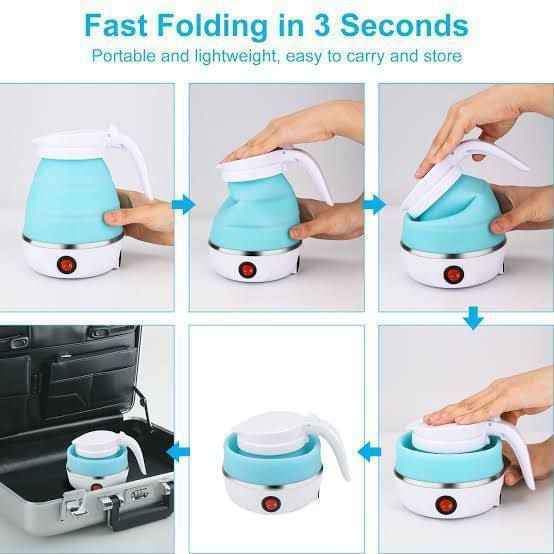 Fast Folding in 3 Seconds

Portable and lightweight, easy to carry and store