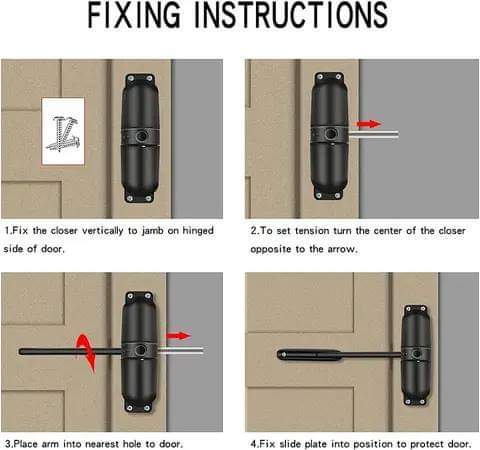 FIXING INSTRUCTIONS

1.Fix the closer vertically to jamb on hinged side of door.

2.To set tension turn the center of the closer opposite to the arrow.

3.Place arm into nearest hole to door.

4.Fix slide plate into position to protect door.